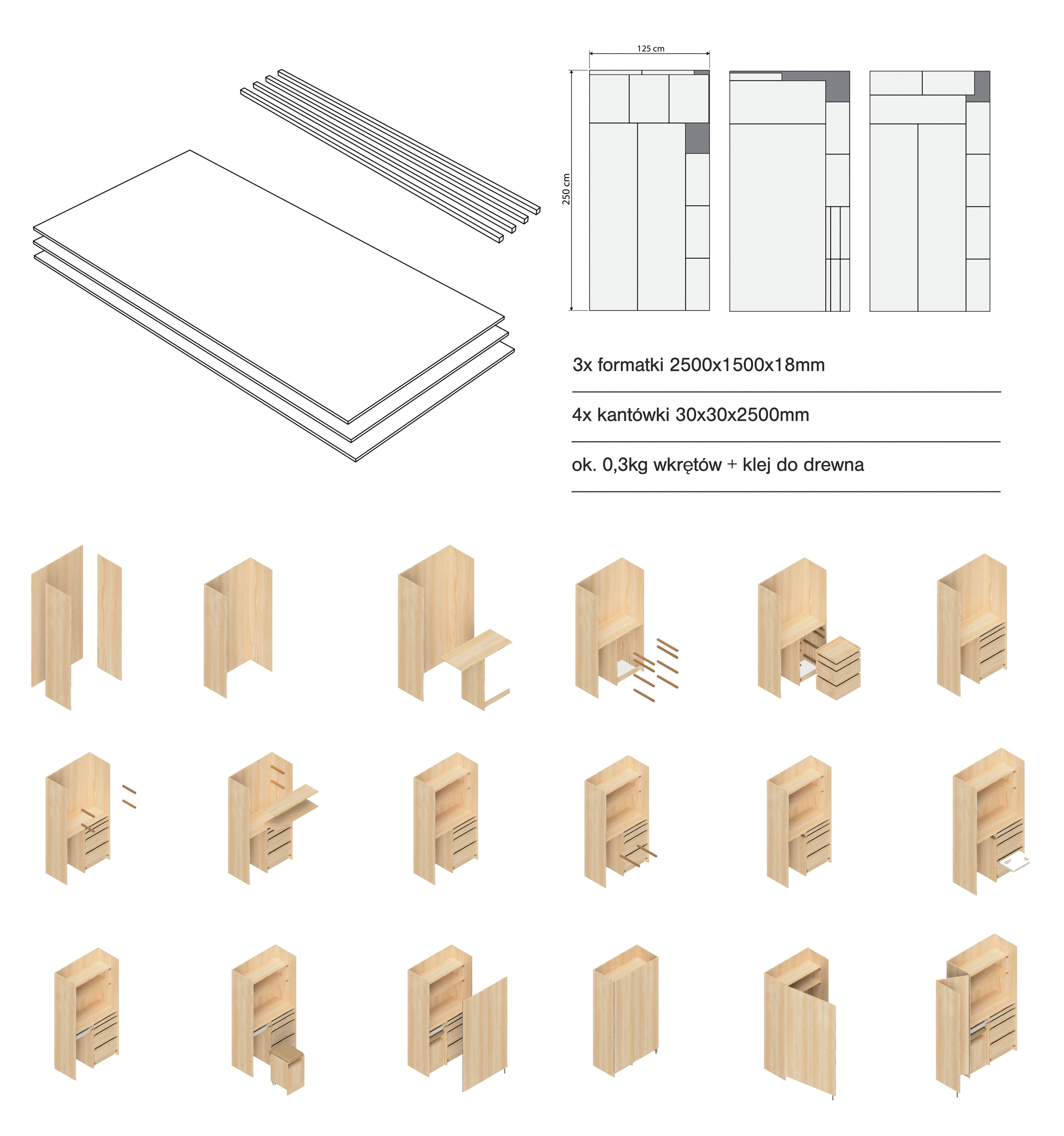 125 cm

250 cm

3x formatki 2500x1500x18mm

4x kantówki 30x30x2500mm

ok. 0,3kg wkrętów + klej do drewna