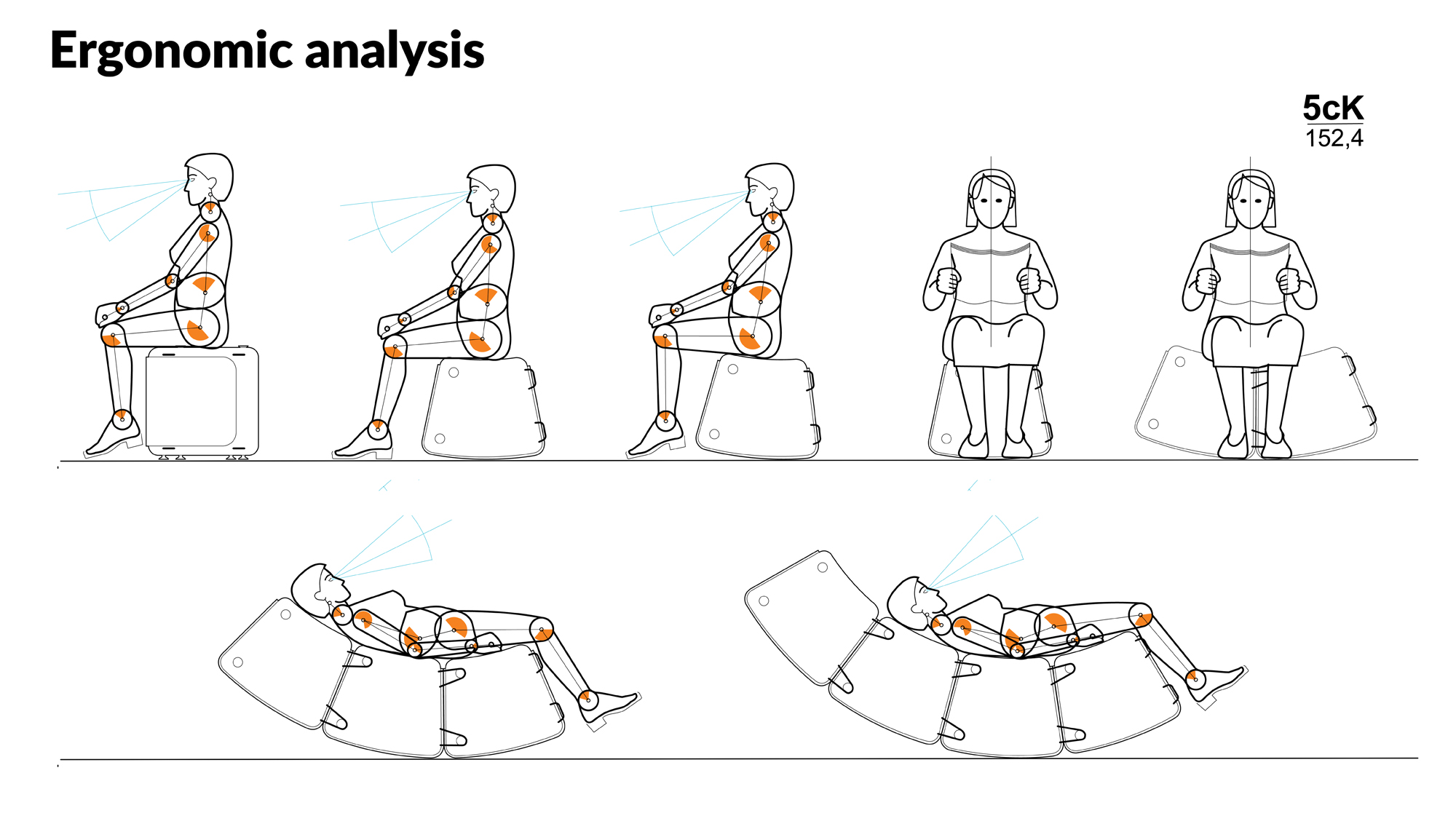 Ergonomic analysis

5cK
152,4