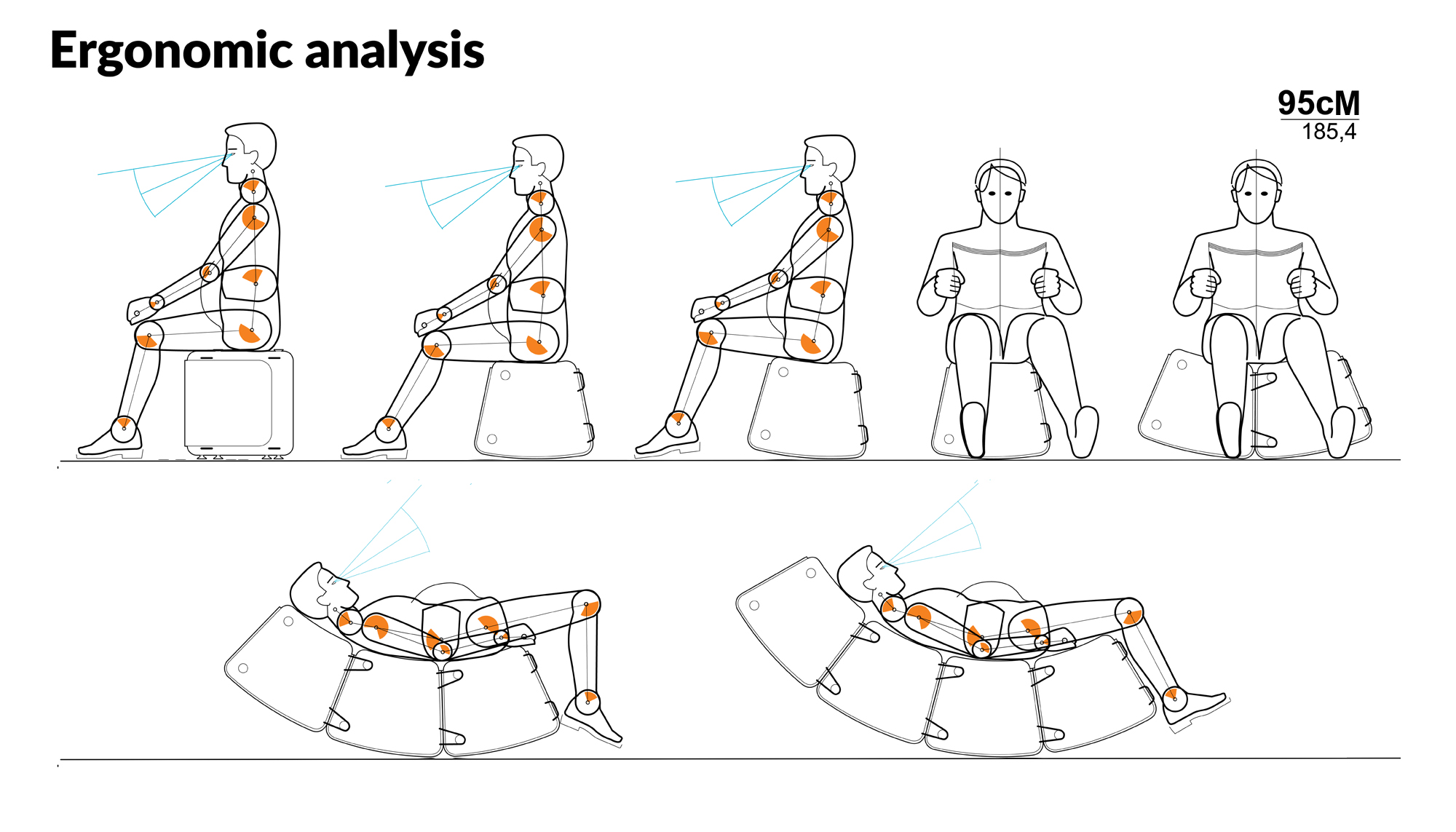 Ergonomic analysis

95cM
185,4