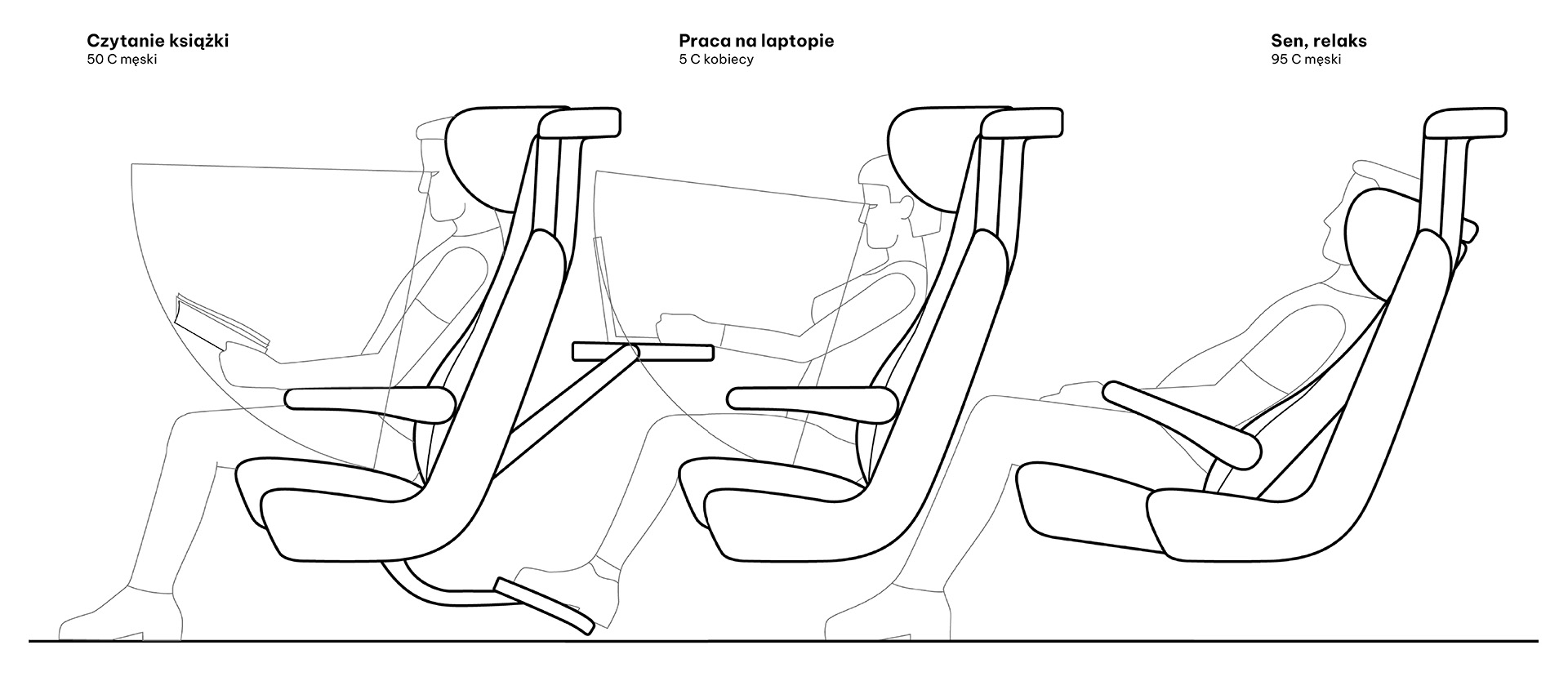 Czytanie książki
50 C męski

Praca na laptopie
5 C kobiecy

Sen, relaks
95 C męski