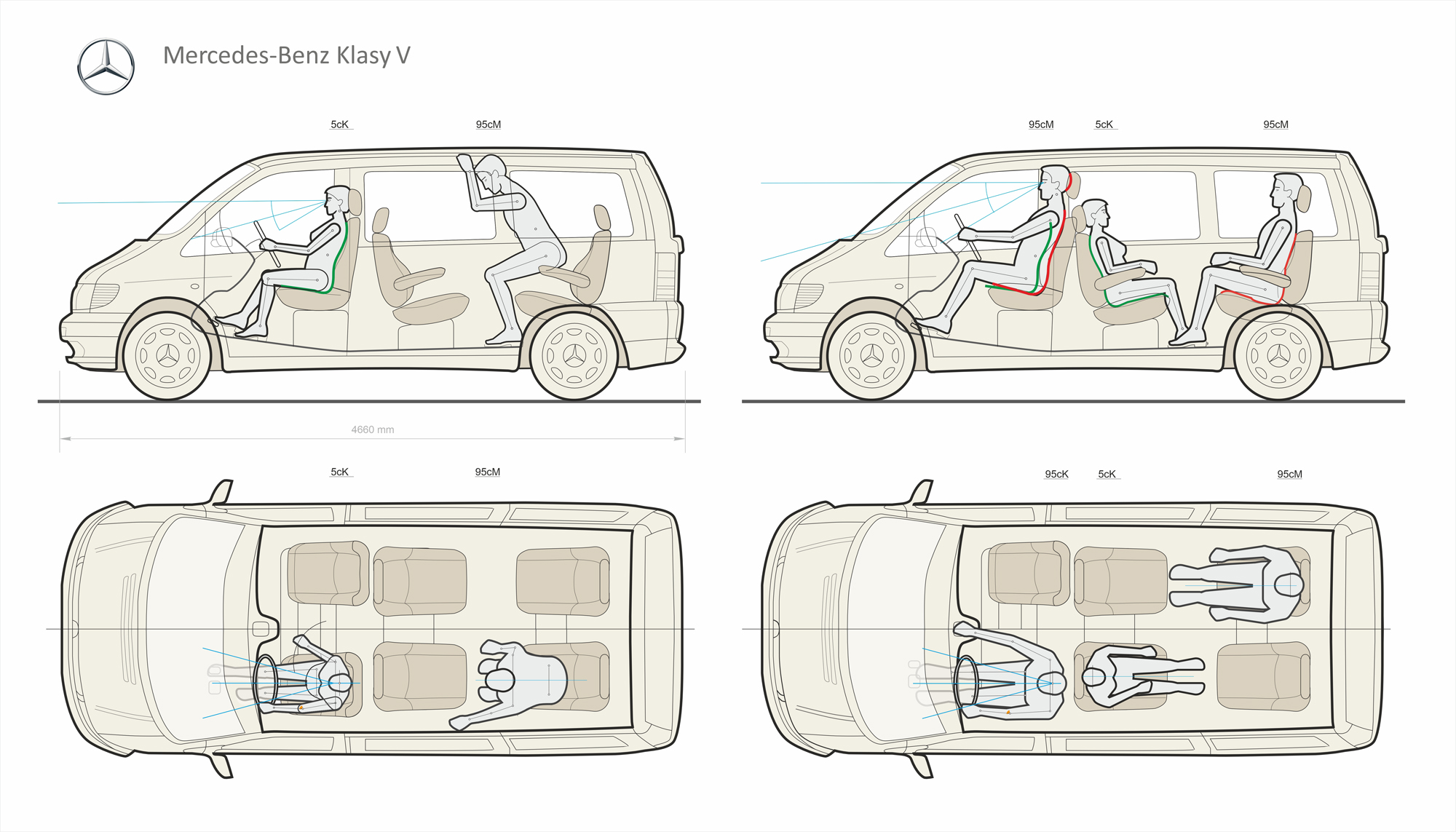 Mercedes-Benz Klasy V

5cK

95cM

95cM

5cK

95cM

4660 mm

5cK

95cM

95cK

5cK

95cM