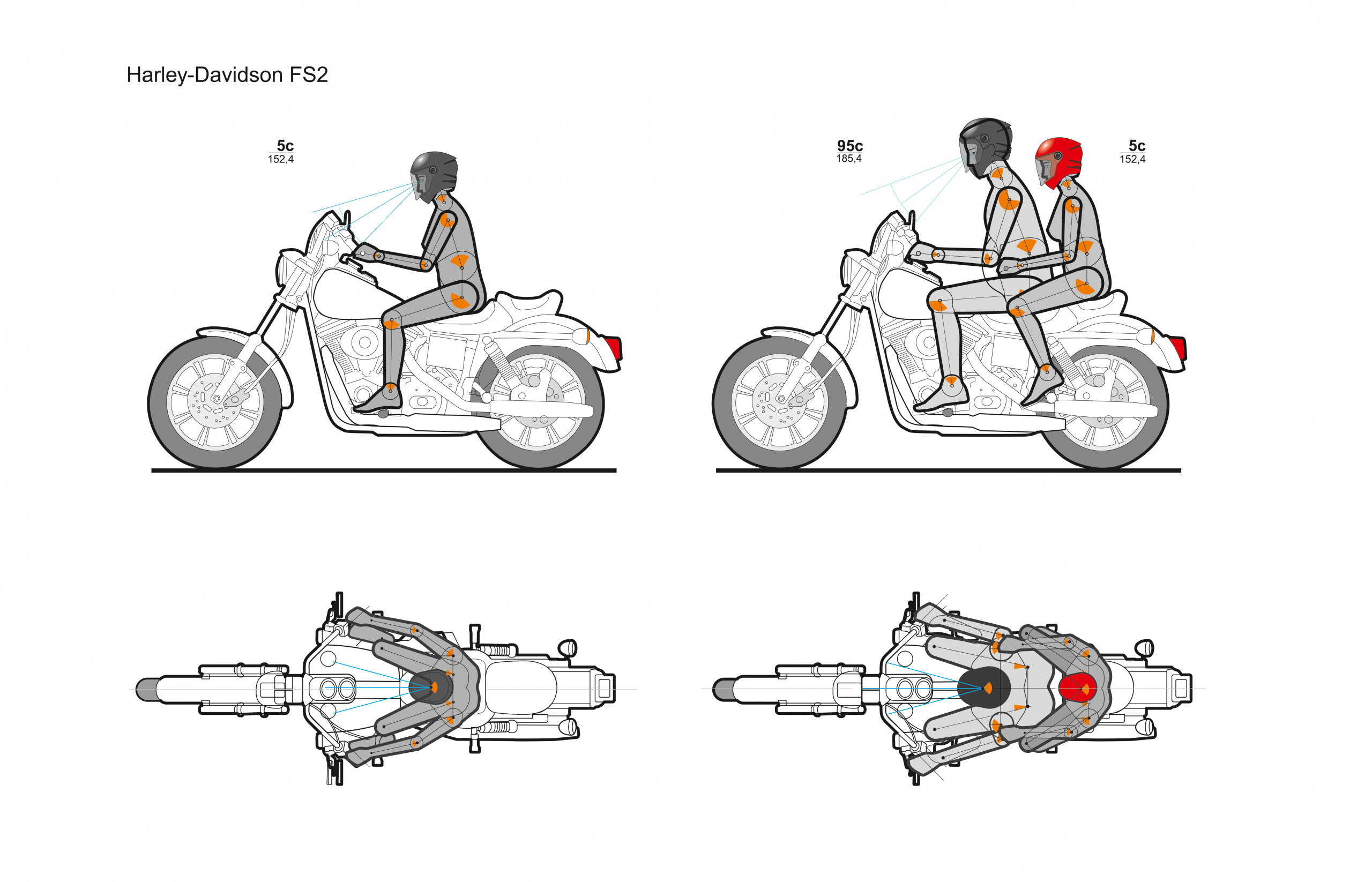 Harley-Davidson FS2

5c
152,4

95c
185,4

5c
152,4