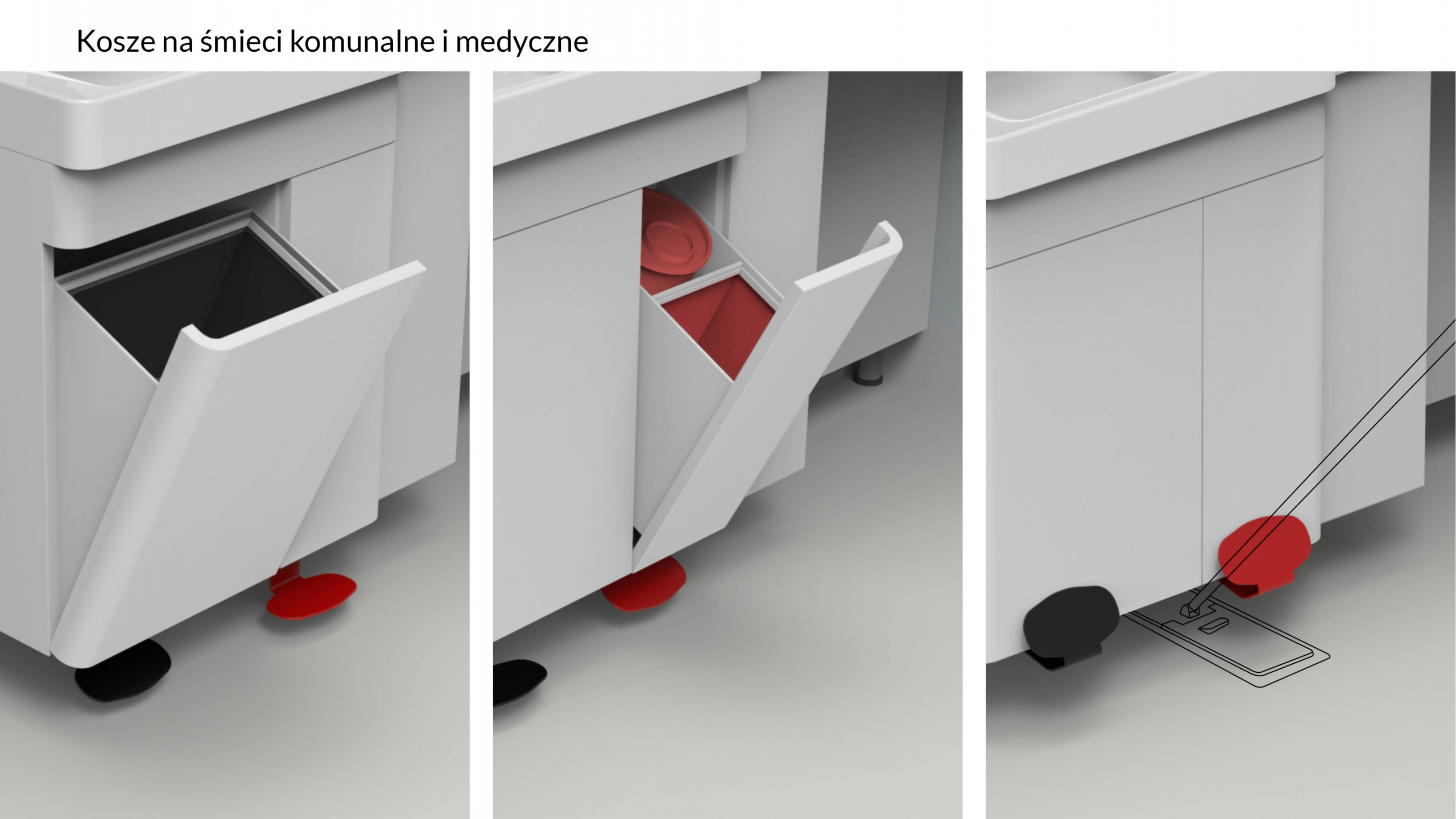 Kosze na śmieci komunalne i medyczne