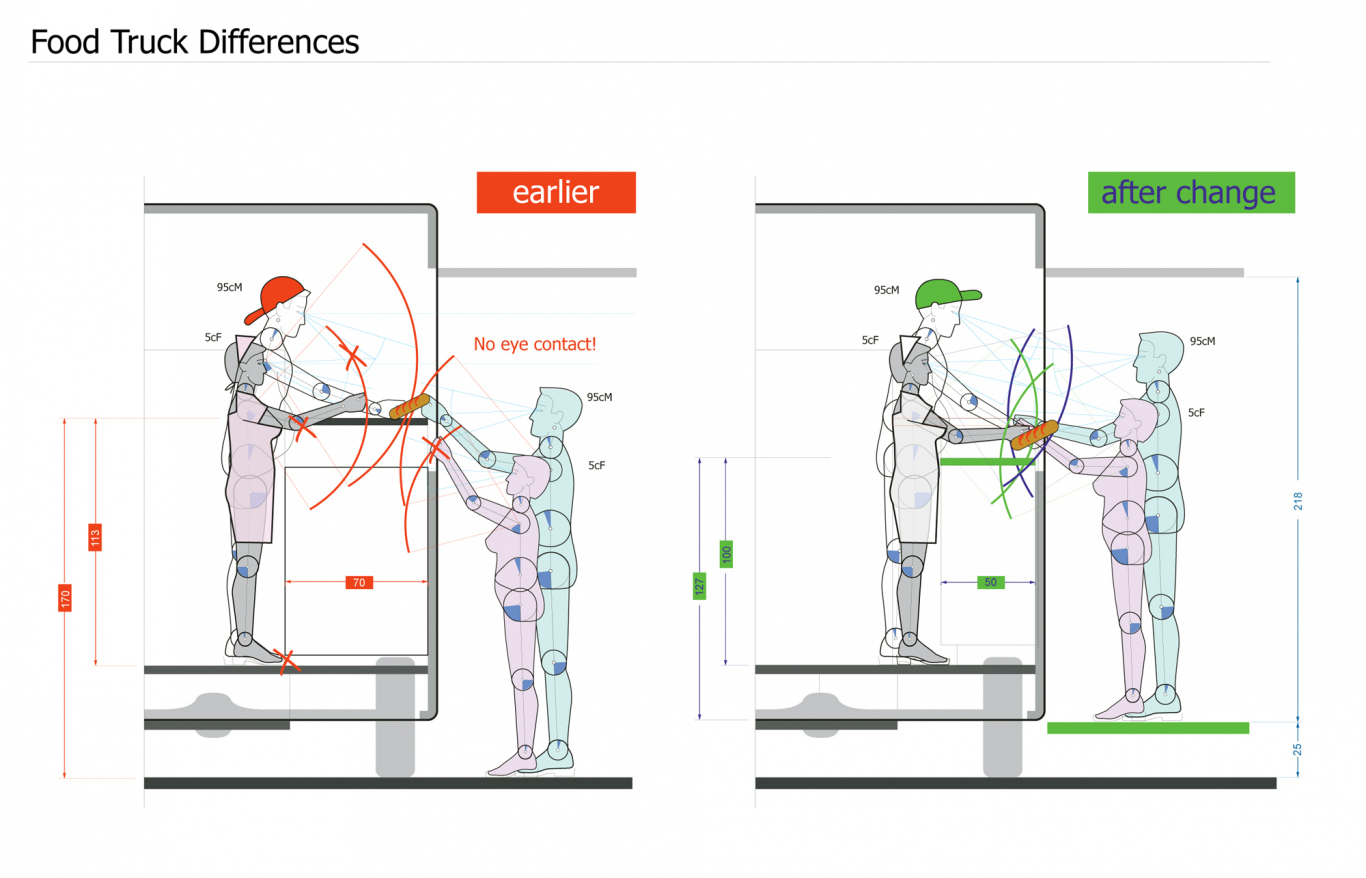 Food Truck Differences

earlier

95cM

5cF

No eye contact!

95cM

5cF

170

113

70

after change

95cM

5cF

95cM

5cF

127

100

50

218

25