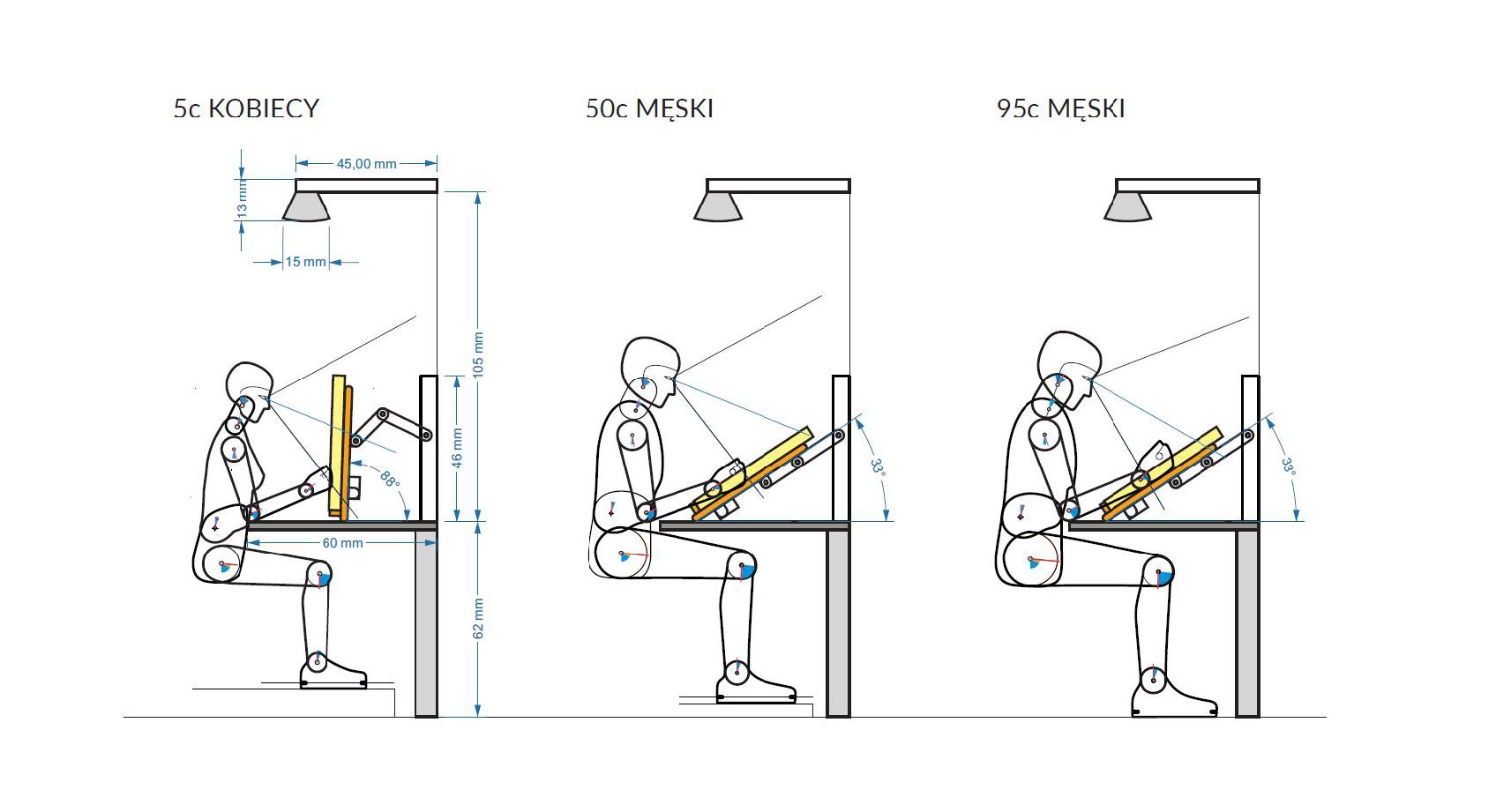 5c KOBIECY

50c MĘSKI

95c MĘSKI

45,00 mm

13 mm

15 mm

105 mm

46 mm

88°

60 mm

62 mm

33°

33°