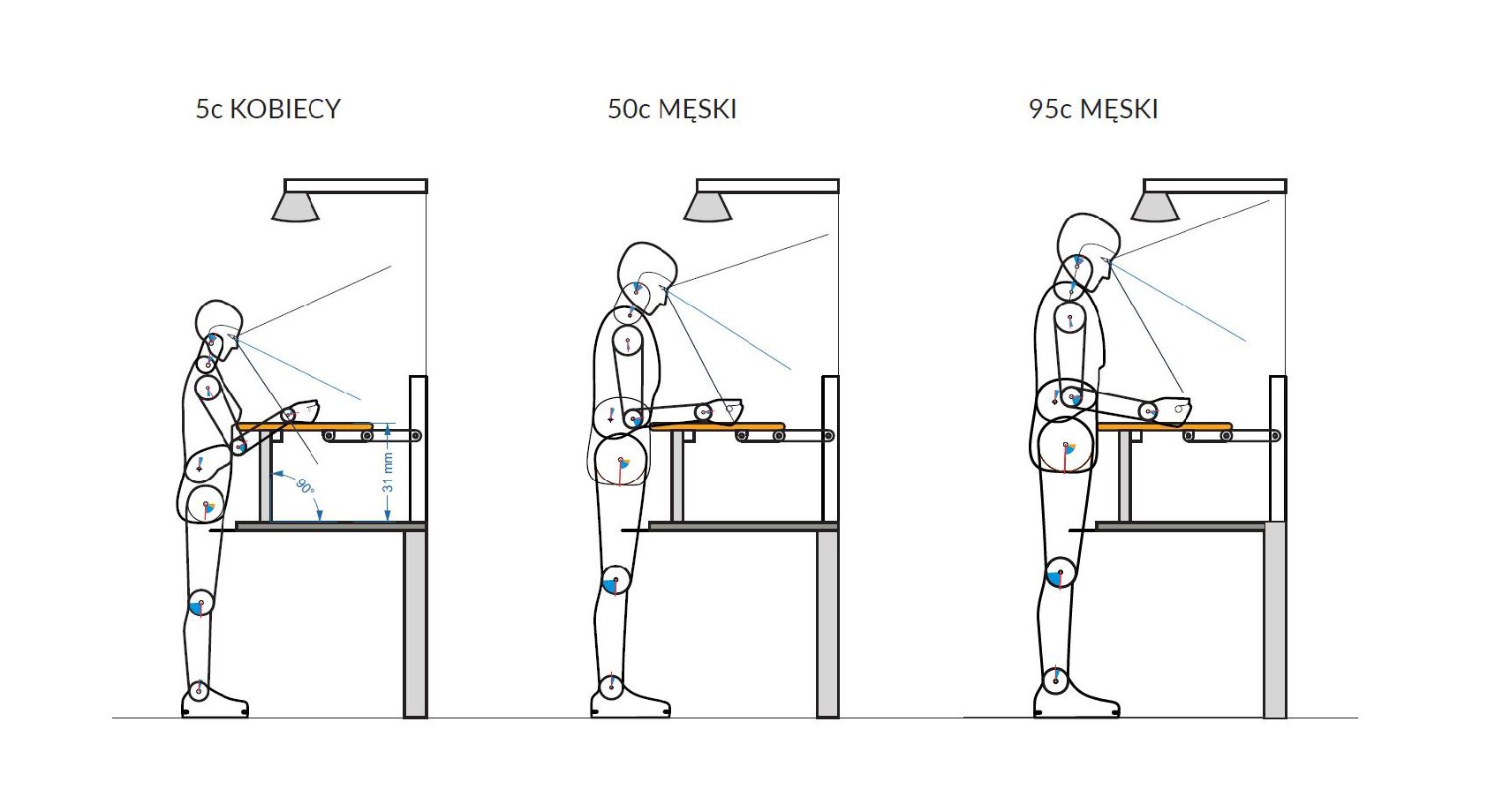 5c KOBIECY

50c MĘSKI

95c MĘSKI

90°

31 mm