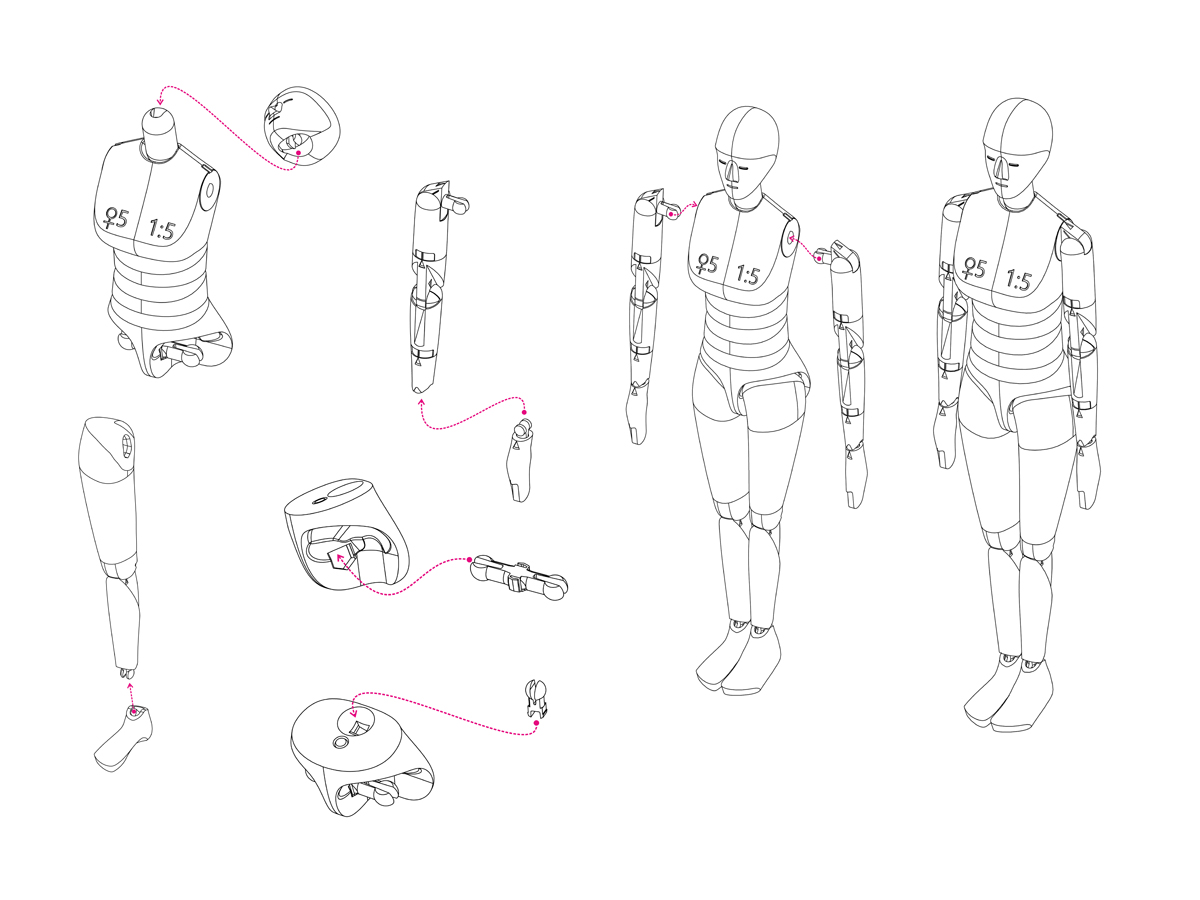 ♀5 1:5

♀5 1:5

♀5 1:5