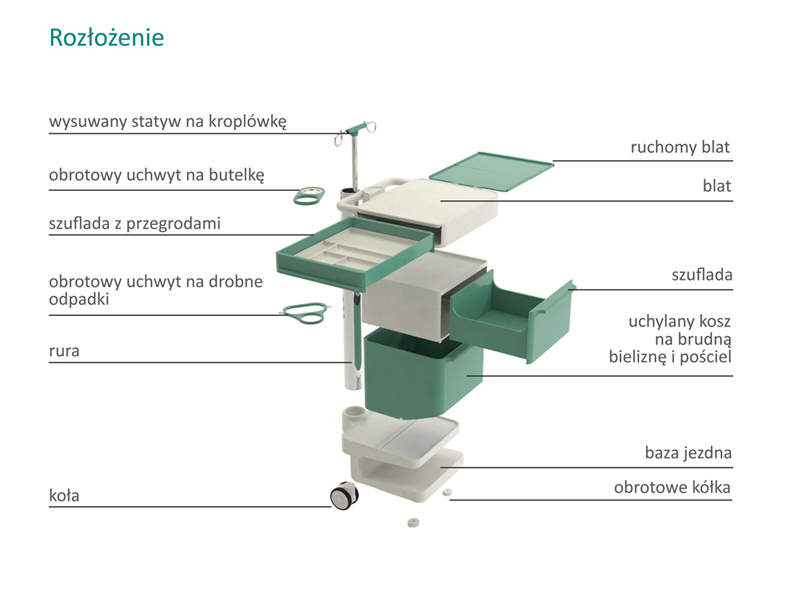 Rozłożenie

wysuwany statyw na kroplówkę

obrotowy uchwyt na butelkę

szuflada z przegrodami

obrotowy uchwyt na drobne odpadki

rura

koła

ruchomy blat

blat

szuflada

uchylany kosz na brudną bieliznę i pościel

baza jezdna

obrotowe kółka