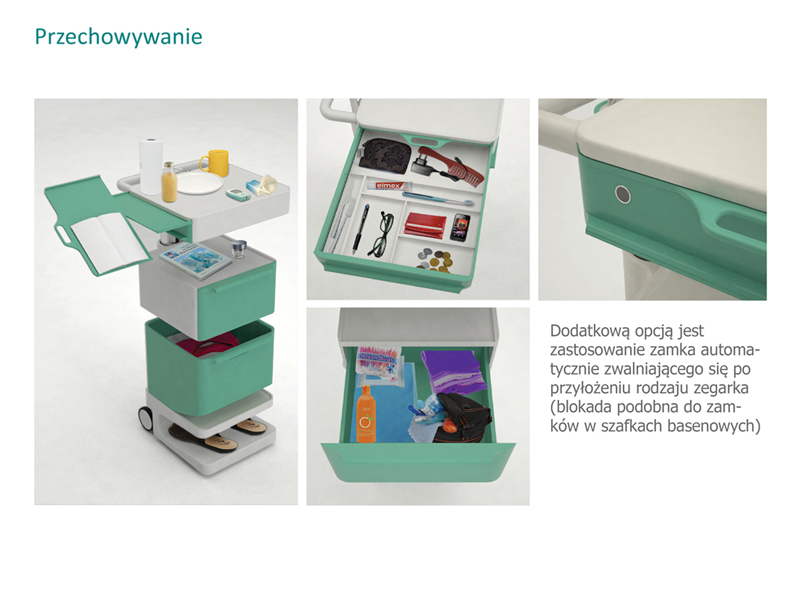 Przechowywanie

elmex

Dodatkową opcją jest zastosowanie zamka automatycznie zwalniającego się po przyłożeniu rodzaju zegarka (blokada podobna do zamków w szafkach basenowych)