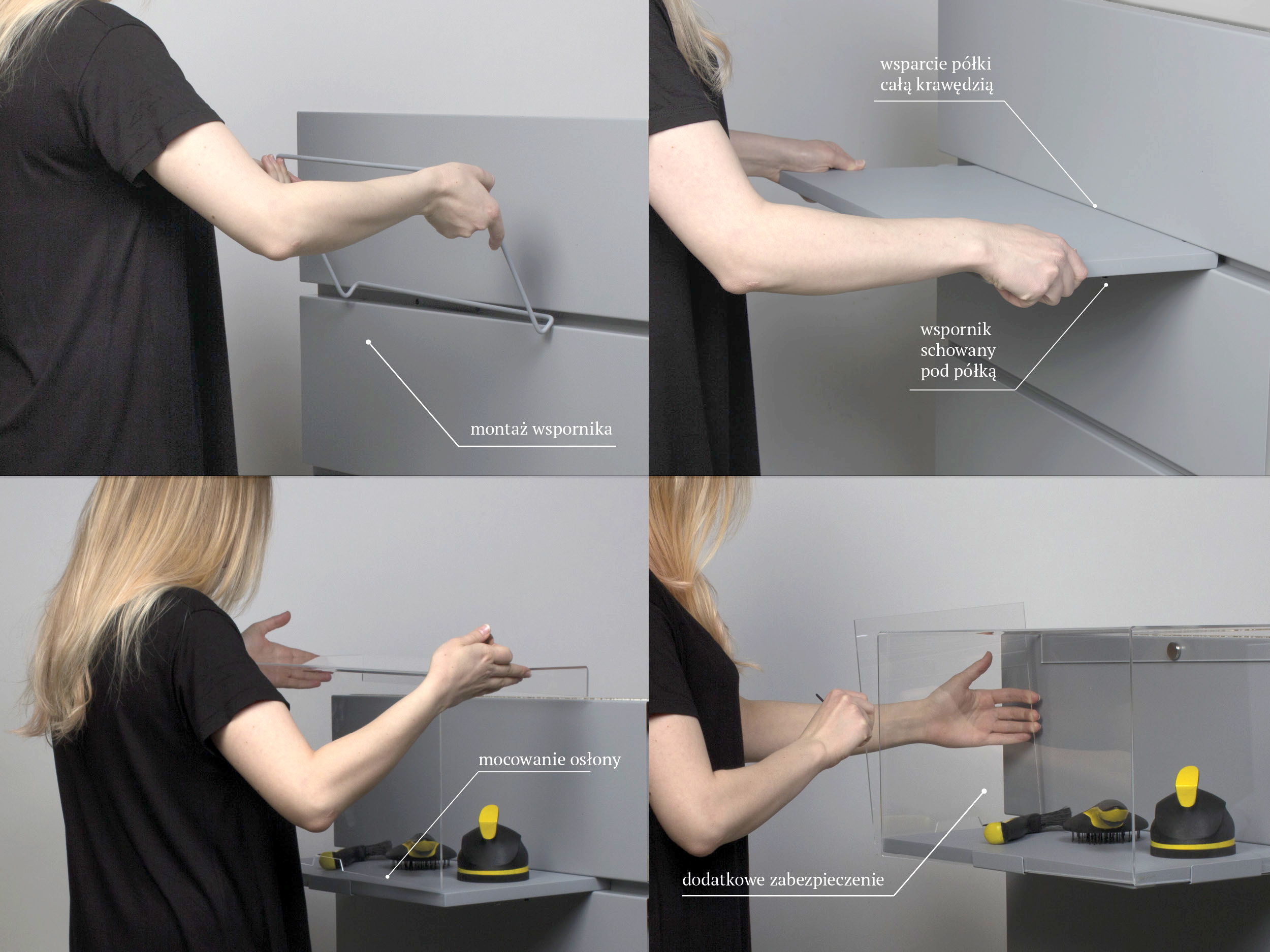 montaż wspornika

wsparcie półki całą krawędzią

wspornik schowany pod półką

mocowanie osłony

dodatkowe zabezpieczenie