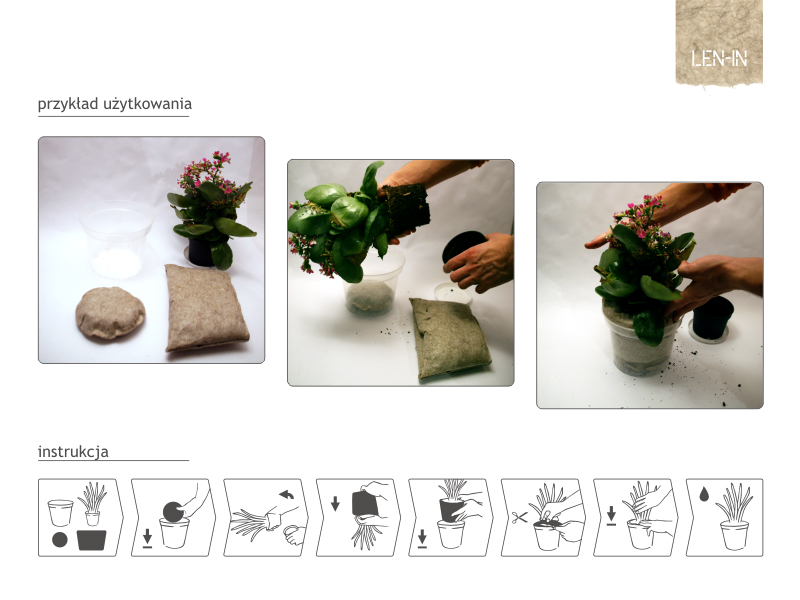 LEN-IN

przykład użytkowania

instrukcja