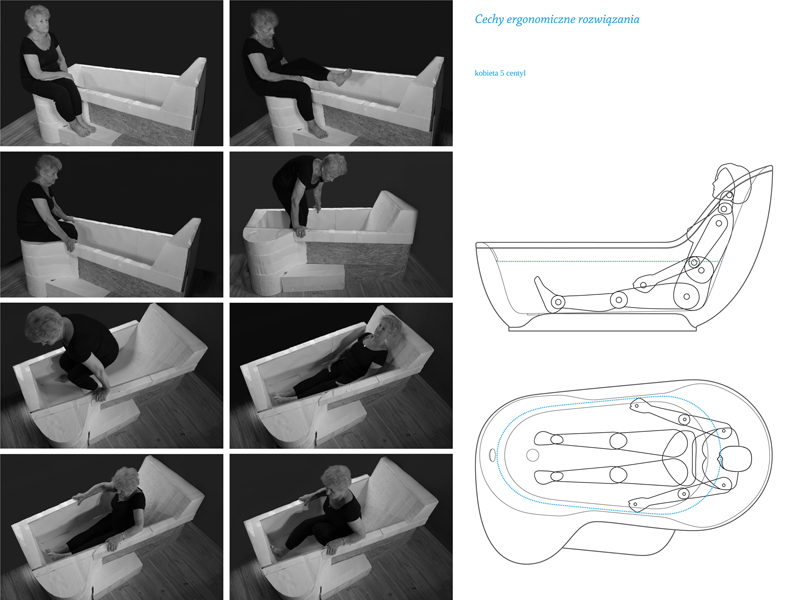 Cechy ergonomiczne rozwiązania

kobieta 5 centyl