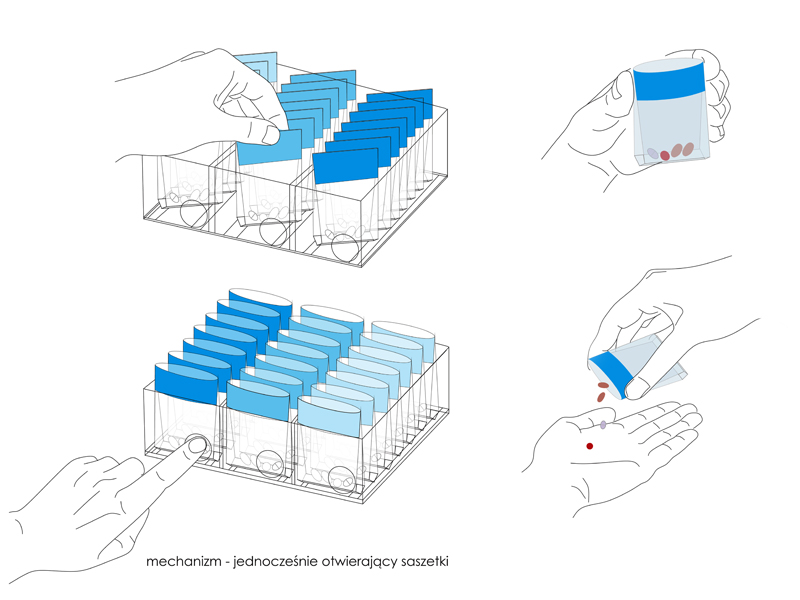 mechanizm - jednocześnie otwierający saszetki