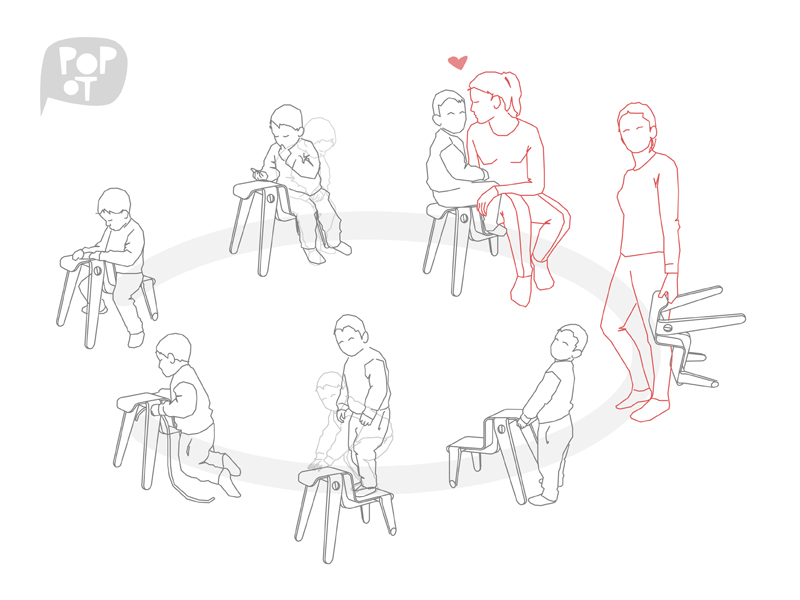 POP OT