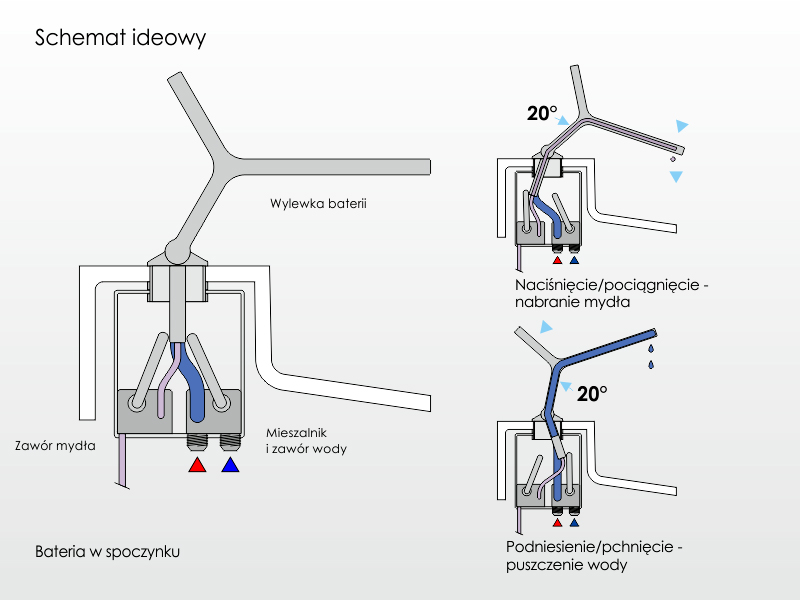 Schemat ideowy

Wylewka baterii

Zawór mydła

Mieszalnik i zawór wody

Bateria w spoczynku

20°

Naciśnięcie/pociągnięcie - nabranie mydła

20°

Podniesienie/pchnięcie - puszczenie wody